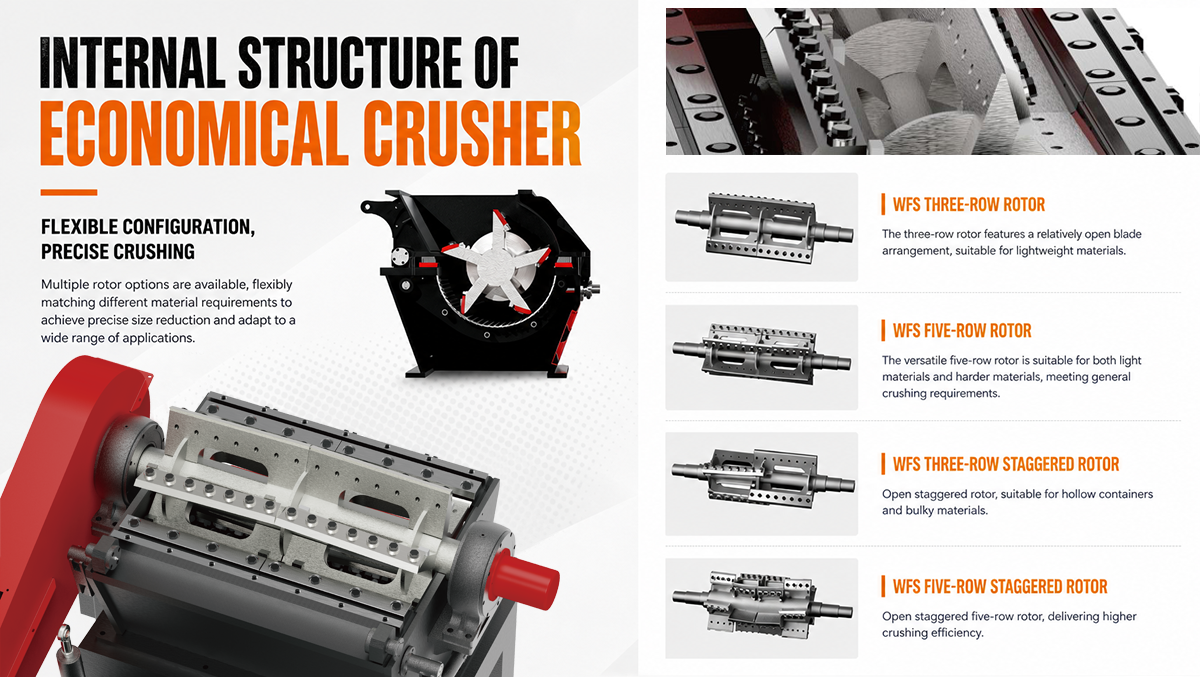 INTERNAL STRUCTURE OF
ECONOMICAL CRUSHER

FLEXIBLE CONFIGURATION, PRECISE CRUSHING

Multiple rotor options are available, flexibly matching different material requirements to achieve precise size reduction and adapt to a wide range of applications.

WFS THREE-ROW ROTOR

The three-row rotor features a relatively open blade arrangement, suitable for lightweight materials.

WFS FIVE-ROW ROTOR

The versatile five-row rotor is suitable for both light materials and harder materials, meeting general crushing requirements.

WFS THREE-ROW STAGGERED ROTOR

Open staggered rotor, suitable for hollow containers and bulky materials.

WFS FIVE-ROW STAGGERED ROTOR

Open staggered five-row rotor, delivering higher crushing efficiency.