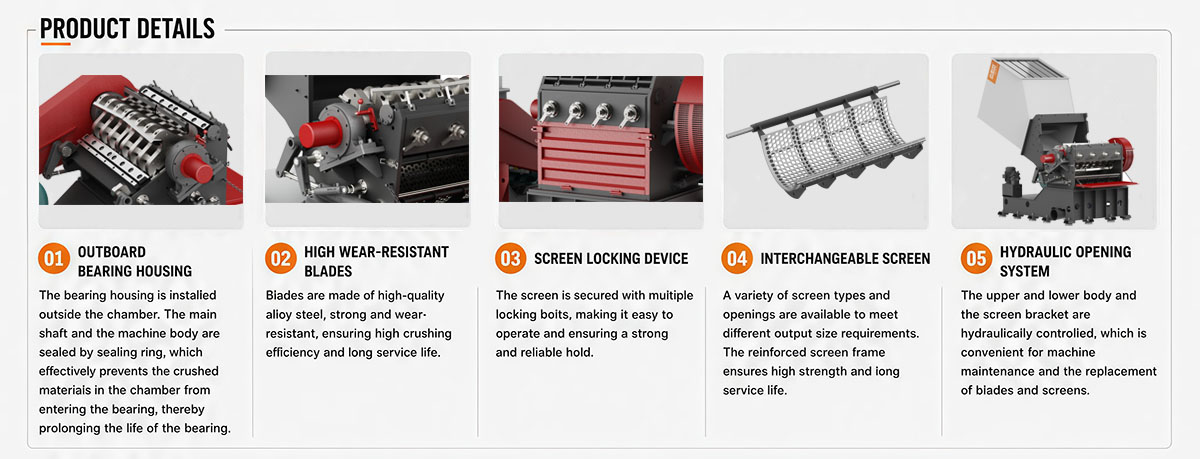 PRODUCT DETAILS

01 OUTBOARD BEARING HOUSING

The bearing housing is installed outside the chamber. The main shaft and the machine body are sealed by sealing ring, which effectively prevents the crushed materials in the chamber from entering the bearing, thereby prolonging the life of the bearing.

02 HIGH WEAR-RESISTANT BLADES

Blades are made of high-quality alloy steel, strong and wear-resistant, ensuring high crushing efficiency and long service life.

03 SCREEN LOCKING DEVICE

The screen is secured with multiple locking bolts, making it easy to operate and ensuring a strong and reliable hold.

04 INTERCHANGEABLE SCREEN

A variety of screen types and openings are available to meet different output size requirements. The reinforced screen frame ensures high strength and long service life.

05 HYDRAULIC OPENING SYSTEM

The upper and lower body and the screen bracket are hydraulically controlled, which is convenient for machine maintenance and the replacement of blades and screens.